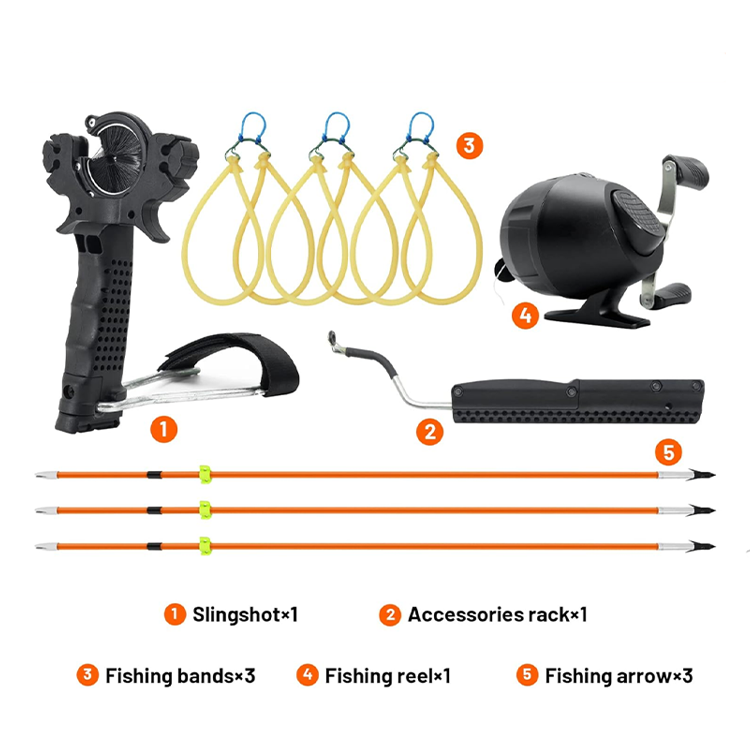 3

4

1

2

5

1 Slingshot×1
2 Accessories rack×1
3 Fishing bands×3
4 Fishing reel×1
5 Fishing arrow×3